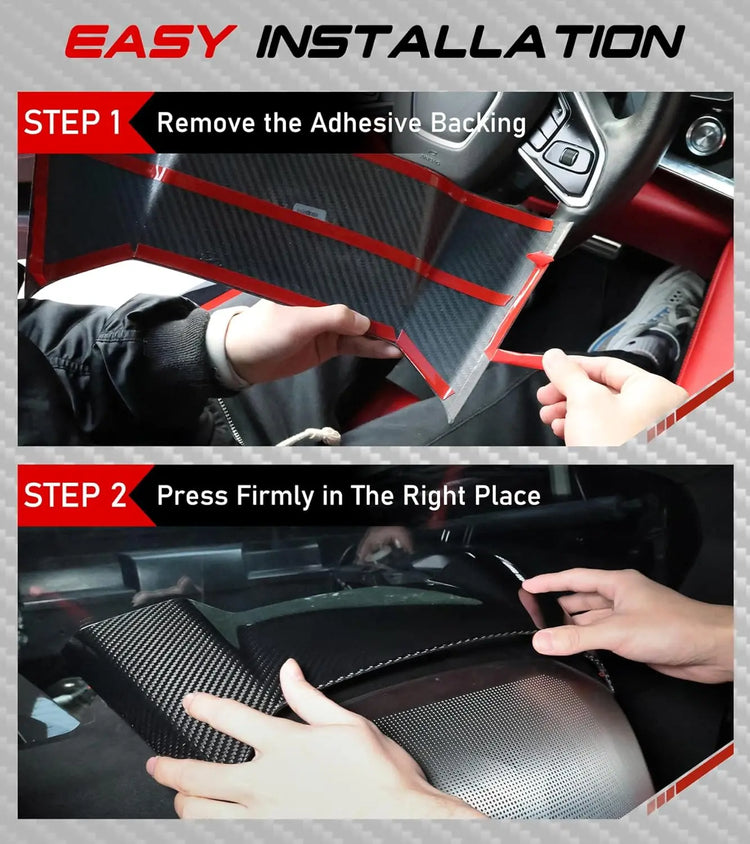 EASY INSTALLATION

STEP 1 Remove the Adhesive Backing

STEP 2 Press Firmly in The Right Place