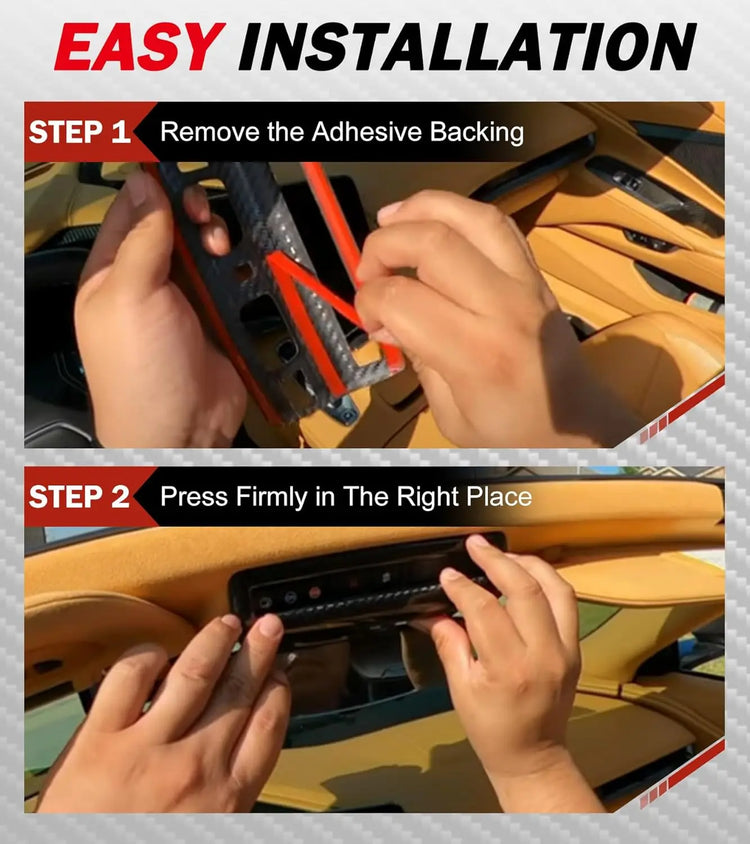 EASY INSTALLATION

STEP 1 Remove the Adhesive Backing

STEP 2 Press Firmly in The Right Place