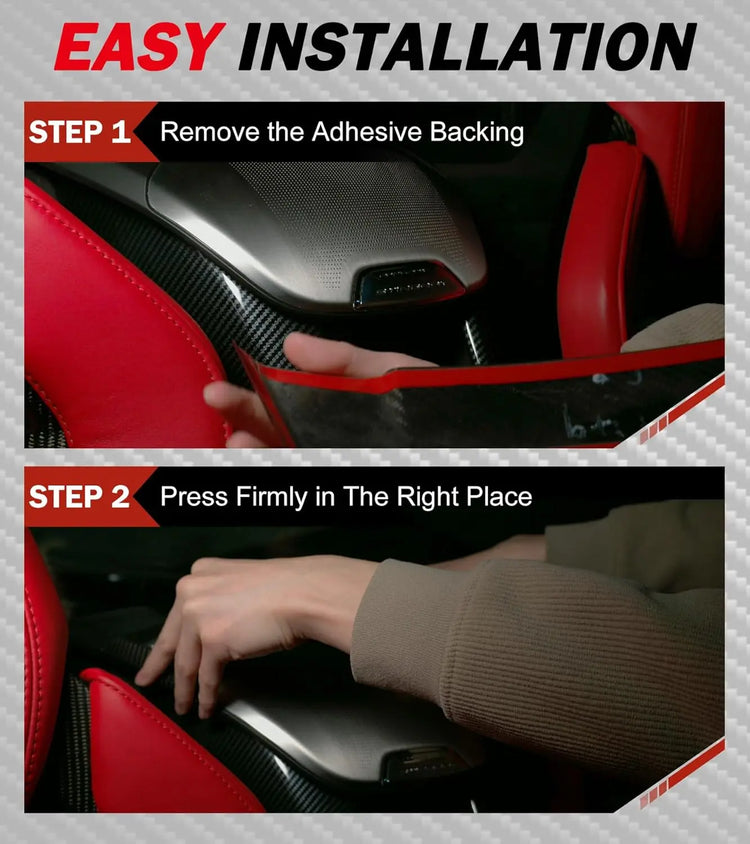 EASY INSTALLATION

STEP 1 Remove the Adhesive Backing

STEP 2 Press Firmly in The Right Place